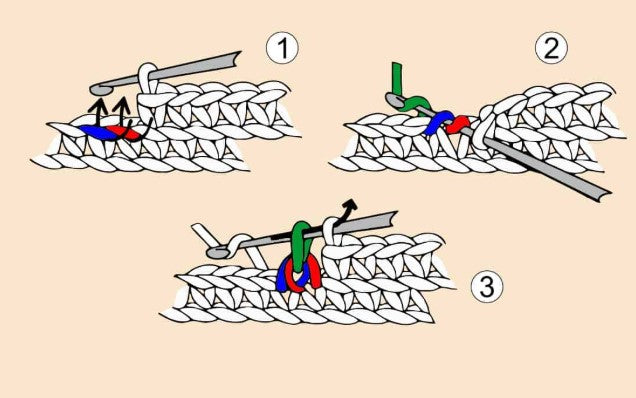 1
2
3